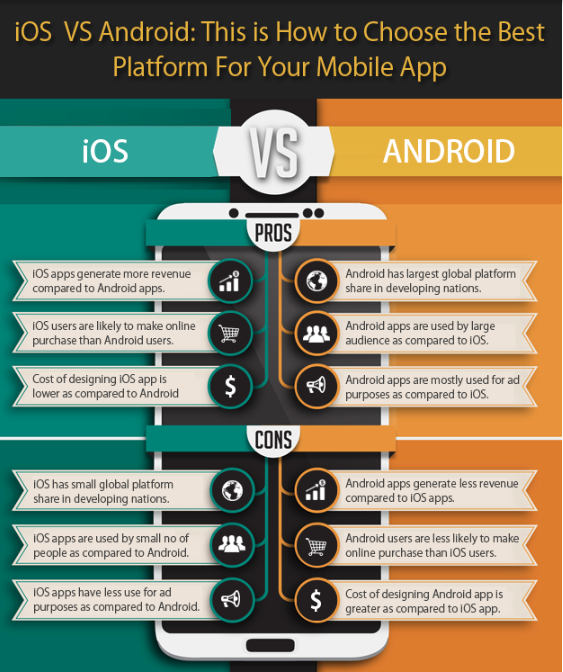 iOS VS Android: This is How to Choose the Best Platform For Your Mobile App

iOS

VS

ANDROID

PROS

iOS apps generate more revenue compared to Android apps.

iOS users are likely to make online purchase than Android users.

Cost of designing iOS app is lower as compared to Android

Android has largest global platform share in developing nations.

Android apps are used by large audience as compared to iOS.

Android apps are mostly used for ad purposes as compared to iOS.

CONS

iOS has small global platform share in developing nations.

iOS apps are used by small no of people as compared to Android.

iOS apps have less use for ad purposes as compared to Android.

Android apps generate less revenue compared to iOS apps.

Android users are less likely to make online purchase than iOS users.

Cost of designing Android app is greater as compared to iOS app.