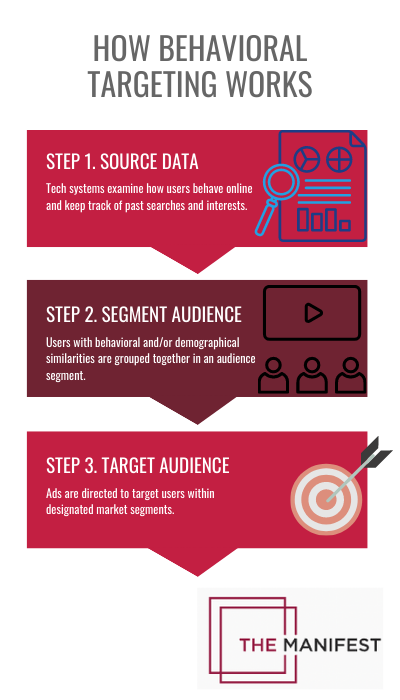 HOW BEHAVIORAL TARGETING WORKS

STEP 1. SOURCE DATA

Tech systems examine how users behave online and keep track of past searches and interests.

STEP 2. SEGMENT AUDIENCE

Users with behavioral and/or demographical similarities are grouped together in an audience segment.

STEP 3. TARGET AUDIENCE

Ads are directed to target users within designated market segments.

THE MANIFEST