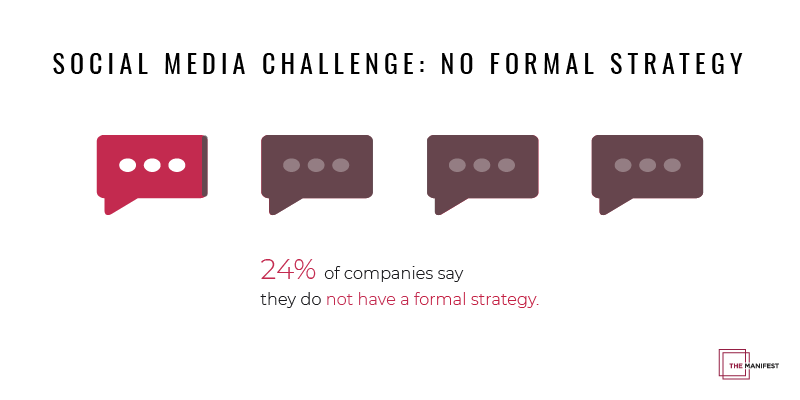 SOCIAL MEDIA CHALLENGE: NO FORMAL STRATEGY

24% of companies say they do not have a formal strategy.

THE MANIFEST