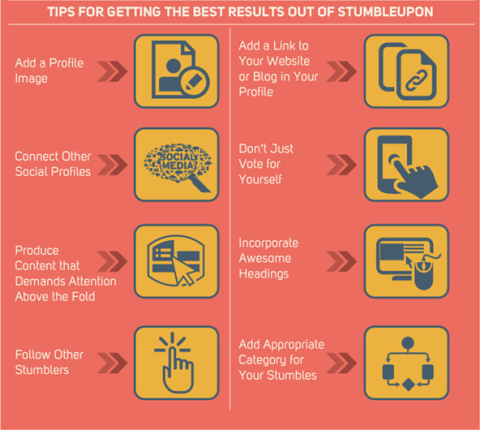 TIPS FOR GETTING THE BEST RESULTS OUT OF STUMBLEUPON

Add a Profile Image

Connect Other Social Profiles

SOCIAL MEDIA

Produce Content that Demands Attention Above the Fold

Follow Other Stumblers

Add a Link to Your Website or Blog in Your Profile

Don't Just Vote for Yourself

Incorporate Awesome Headings

Add Appropriate Category for Your Stumbles