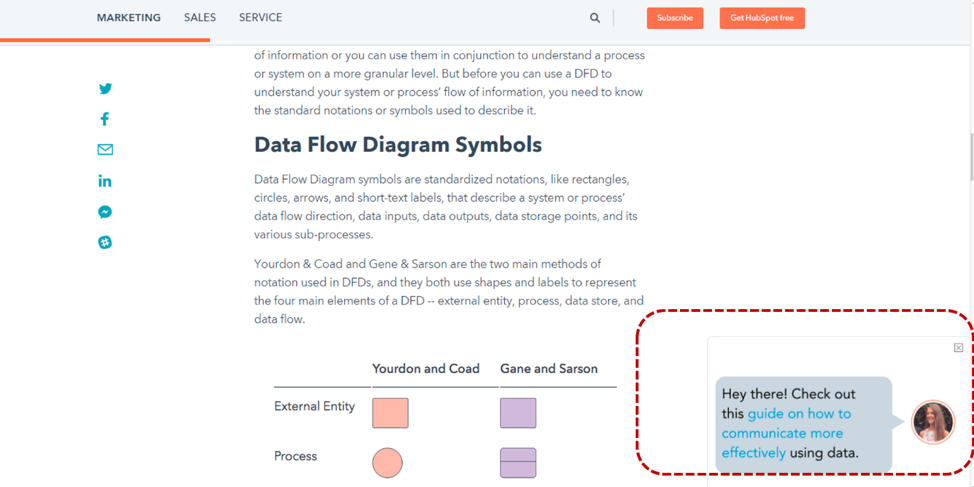 MARKETING SALES SERVICE

Subscribe Get HubSpot free

of information or you can use them in conjunction to understand a process or system on a more granular level. But before you can use a DFD to understand your system or process' flow of information, you need to know the standard notations or symbols used to describe it.

Data Flow Diagram Symbols

Data Flow Diagram symbols are standardized notations, like rectangles, circles, arrows, and short-text labels, that describe a system or process' data flow direction, data inputs, data outputs, data storage points, and its various sub-processes.

Yourdon & Coad and Gene & Sarson are the two main methods of notation used in DFDs, and they both use shapes and labels to represent the four main elements of a DFD -- external entity, process, data store, and data flow.

| | Yourdon and Coad | Gane and Sarson |
|---|---|---|
| External Entity | | |
| Process | | |

Hey there! Check out this guide on how to communicate more effectively using data.