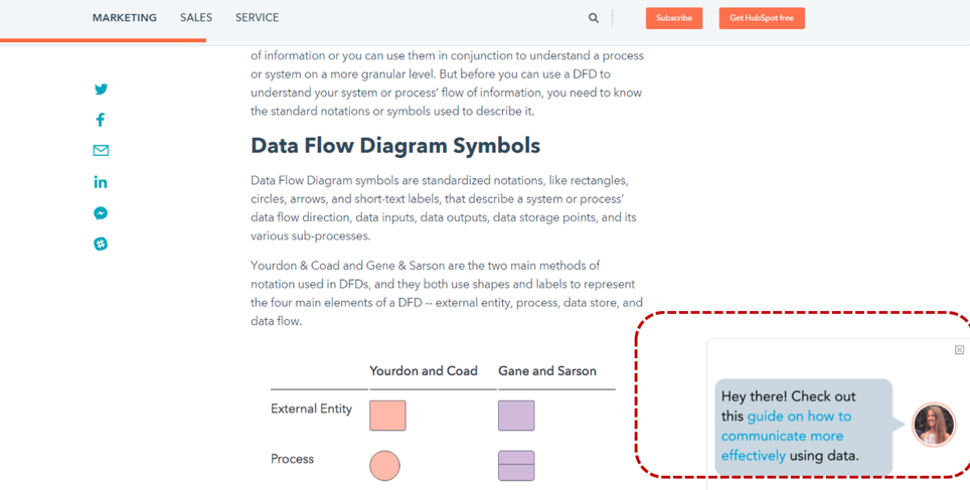 MARKETING SALES SERVICE

Subscribe Get HubSpot free

of information or you can use them in conjunction to understand a process or system on a more granular level. But before you can use a DFD to understand your system or process' flow of information, you need to know the standard notations or symbols used to describe it.

Data Flow Diagram Symbols

Data Flow Diagram symbols are standardized notations, like rectangles, circles, arrows, and short-text labels, that describe a system or process' data flow direction, data inputs, data outputs, data storage points, and its various sub-processes.

Yourdon & Coad and Gene & Sarson are the two main methods of notation used in DFDs, and they both use shapes and labels to represent the four main elements of a DFD -- external entity, process, data store, and data flow.

| | Yourdon and Coad | Gane and Sarson |
|---|---|---|
| External Entity | | |
| Process | | |

Hey there! Check out this guide on how to communicate more effectively using data.